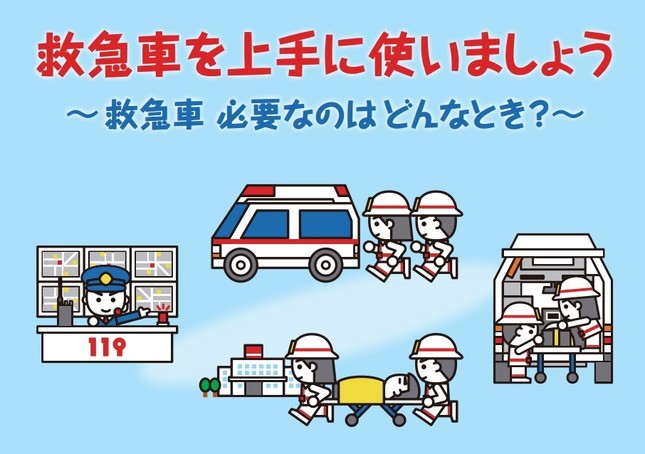 救急車を上手に使いましょう

～救急車 必要なのはどんなとき?～

119