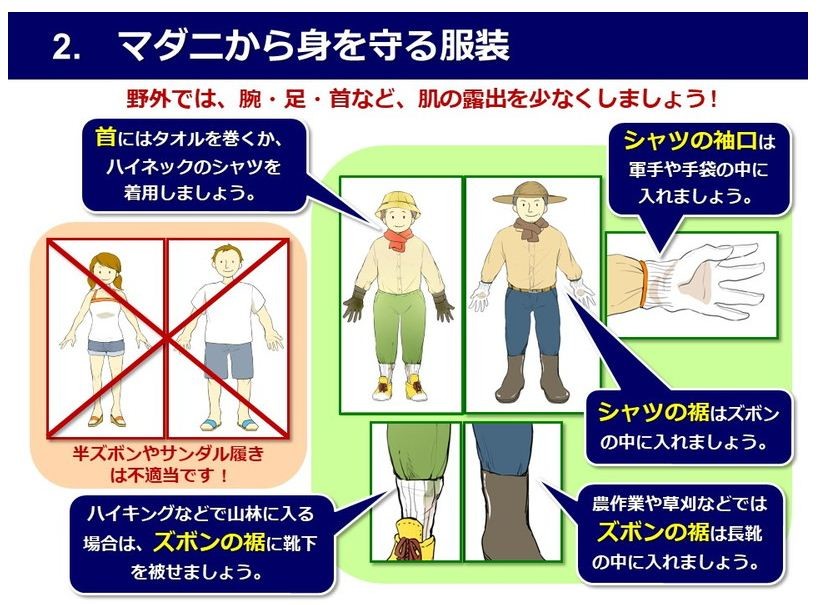 2.　マダニから身を守る服装

野外では、腕・足・首など、肌の露出を少なくしましょう！

首にはタオルを巻くか、ハイネックのシャツを着用しましょう。

シャツの袖口は軍手や手袋の中に入れましょう。

半ズボンやサンダル履きは不適当です！

シャツの裾はズボンの中に入れましょう。

ハイキングなどで山林に入る場合は、ズボンの裾に靴下を被せましょう。

農作業や草刈などではズボンの裾は長靴の中に入れましょう。