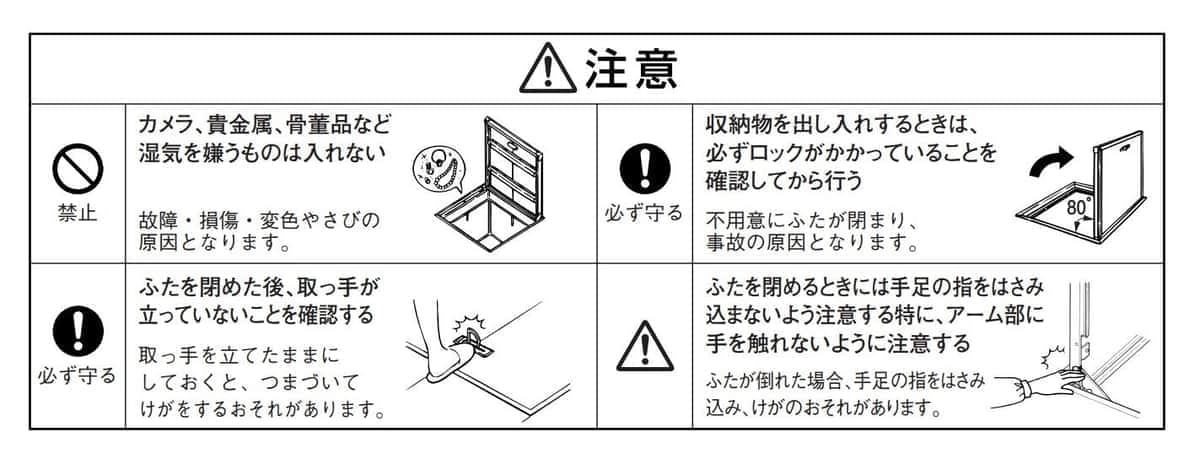 注意

禁止

カメラ、貴金属、骨董品など湿気を嫌うものは入れない

故障・損傷・変色やさびの原因となります。

必ず守る

収納物を出し入れするときは、必ずロックがかかっていることを確認してから行う

不用意にふたが閉まり、事故の原因となります。

80°

必ず守る

ふたを閉めた後、取っ手が立っていないことを確認する

取っ手を立てたままにしておくと、つまづいてけがをするおそれがあります。

ふたを閉めるときには手足の指をはさみ込まないよう注意する特に、アーム部に手を触れないように注意する

ふたが倒れた場合、手足の指をはさみ込み、けがのおそれがあります。