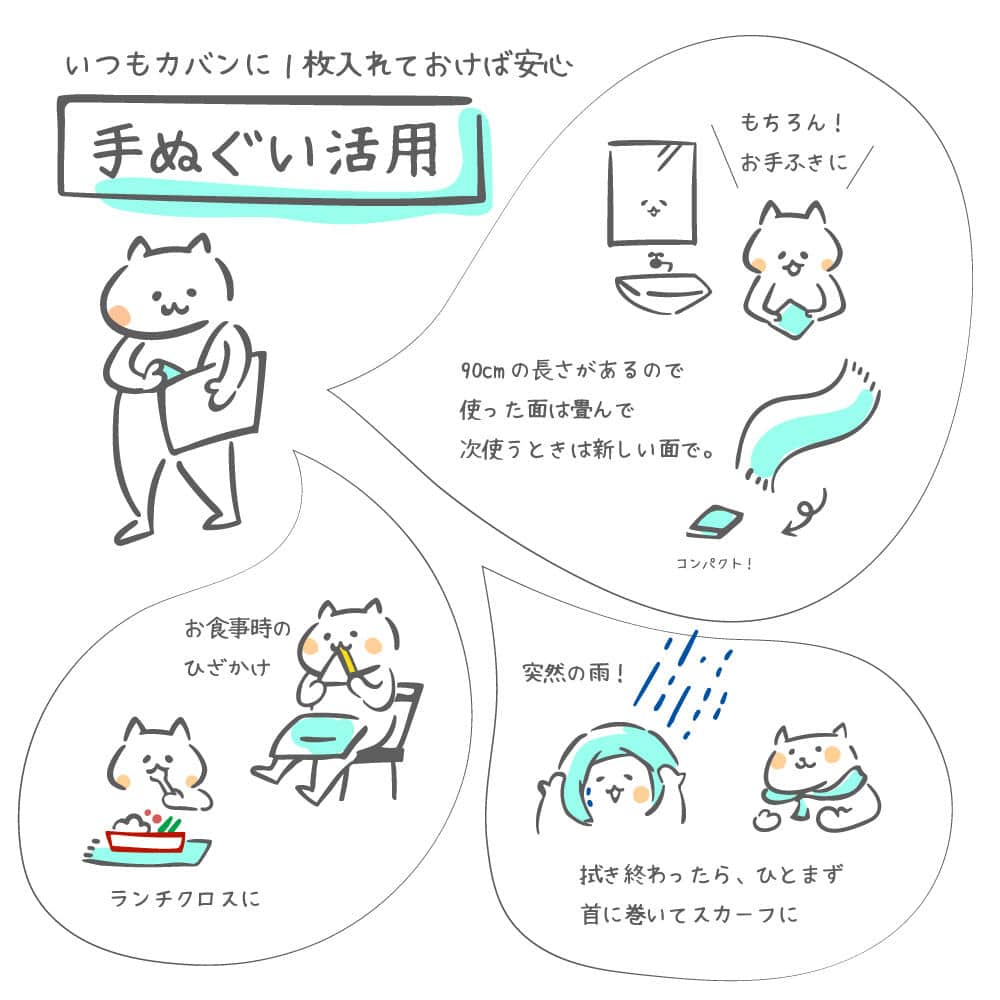 いつもカバンに1枚入れておけば安心

手ぬぐい活用

もちろん!
お手ふきに

90cmの長さがあるので
使った面は畳んで
次使うときは新しい面で。

コンパクト!

お食事時の
ひざかけ

ランチクロスに

突然の雨!

拭き終わったら、ひとまず
首に巻いてスカーフに