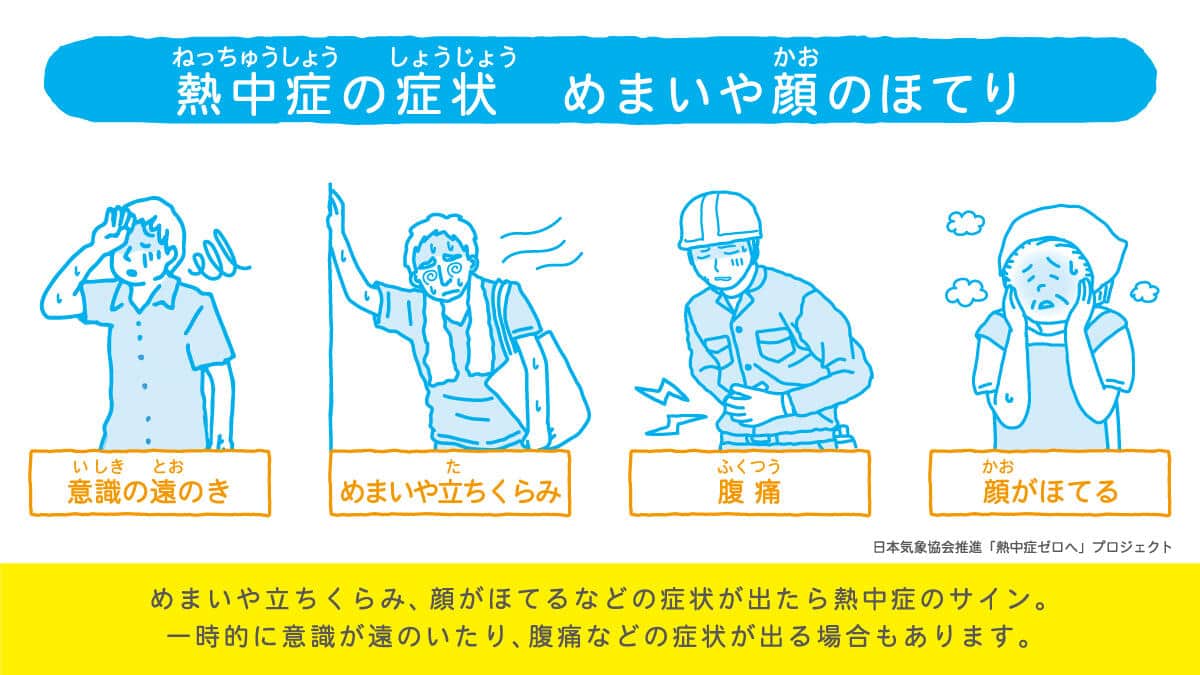 ねっちゅうしょう しょうじょう かお
熱中症の症状　めまいや顔のほてり

いしき とお
意識の遠のき

た
めまいや立ちくらみ

ふくつう
腹痛

かお
顔がほてる

日本気象協会推進「熱中症ゼロへ」プロジェクト

めまいや立ちくらみ、顔がほてるなどの症状が出たら熱中症のサイン。
一時的に意識が遠のいたり、腹痛などの症状が出る場合もあります。