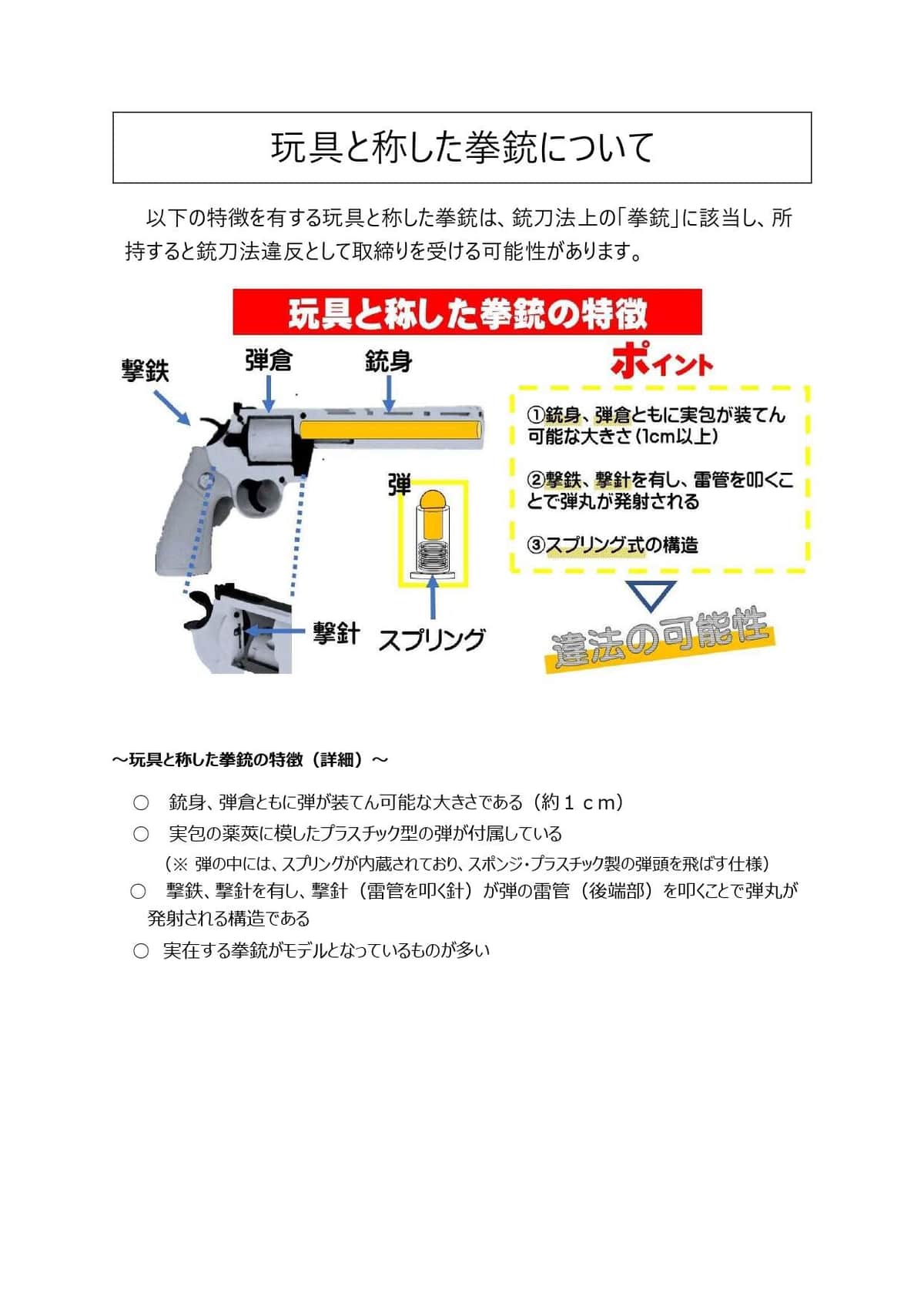 玩具と称した拳銃について

以下の特徴を有する玩具と称した拳銃は、銃刀法上の「拳銃」に該当し、所持すると銃刀法違反として取締りを受ける可能性があります。

玩具と称した拳銃の特徴

撃鉄

弾倉

銃身

弾

撃針

スプリング

ポイント

①銃身、弾倉ともに実包が装てん可能な大きさ（1cm以上）

②撃鉄、撃針を有し、雷管を叩くことで弾丸が発射される

③スプリング式の構造

違法の可能性

～玩具と称した拳銃の特徴（詳細）～

○　銃身、弾倉ともに弾が装てん可能な大きさである（約１ｃｍ）

○　実包の薬莢に模したプラスチック型の弾が付属している
（※ 弾の中には、スプリングが内蔵されており、スポンジ・プラスチック製の弾頭を飛ばす仕様）

○　撃鉄、撃針を有し、撃針（雷管を叩く針）が弾の雷管（後端部）を叩くことで弾丸が発射される構造である

○　実在する拳銃がモデルとなっているものが多い