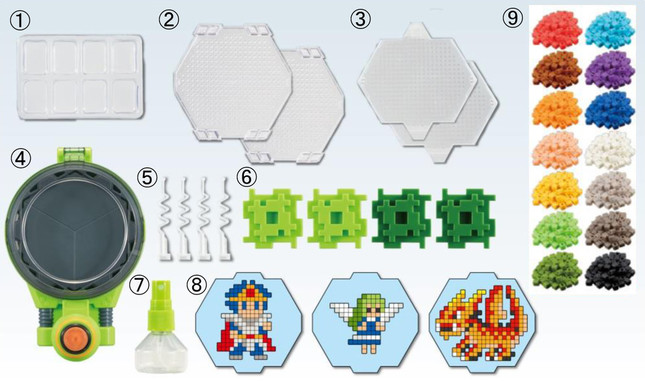 ①
②
③
⑨
④
⑤
⑥
⑦
⑧