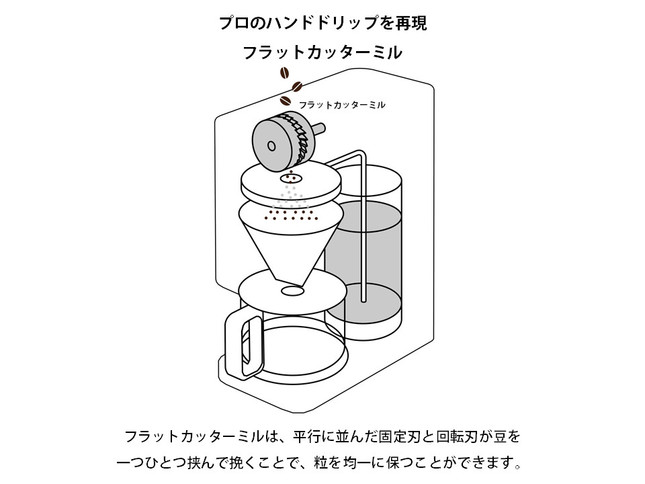 プロのハンドドリップを再現
フラットカッターミル

フラットカッターミル

フラットカッターミルは、平行に並んだ固定刃と回転刃が豆を一つひとつ挟んで挽くことで、粒を均一に保つことができます。