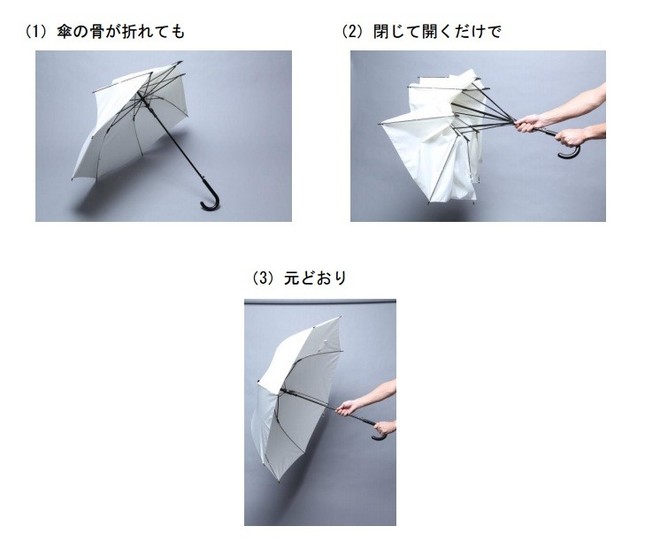 (1) 傘の骨が折れても

(2) 閉じて開くだけで

(3) 元どおり