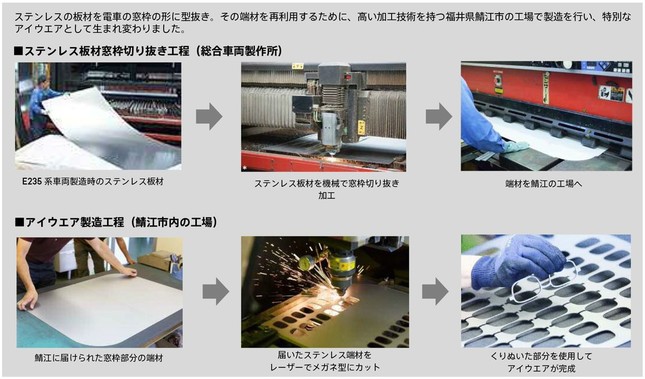 ステンレスの板材を電車の窓枠の形に型抜き。その端材を再利用するために、高い加工技術を持つ福井県鯖江市の工場で製造を行い、特別なアイウエアとして生まれ変わりました。

■ステンレス板材窓枠切り抜き工程（総合車両製作所）

E235 系車両製造時のステンレス板材

ステンレス板材を機械で窓枠切り抜き加工

端材を鯖江の工場へ

■アイウエア製造工程（鯖江市内の工場）

鯖江に届けられた窓枠部分の端材

届いたステンレス端材をレーザーでメガネ型にカット

くりぬいた部分を使用してアイウエアが完成