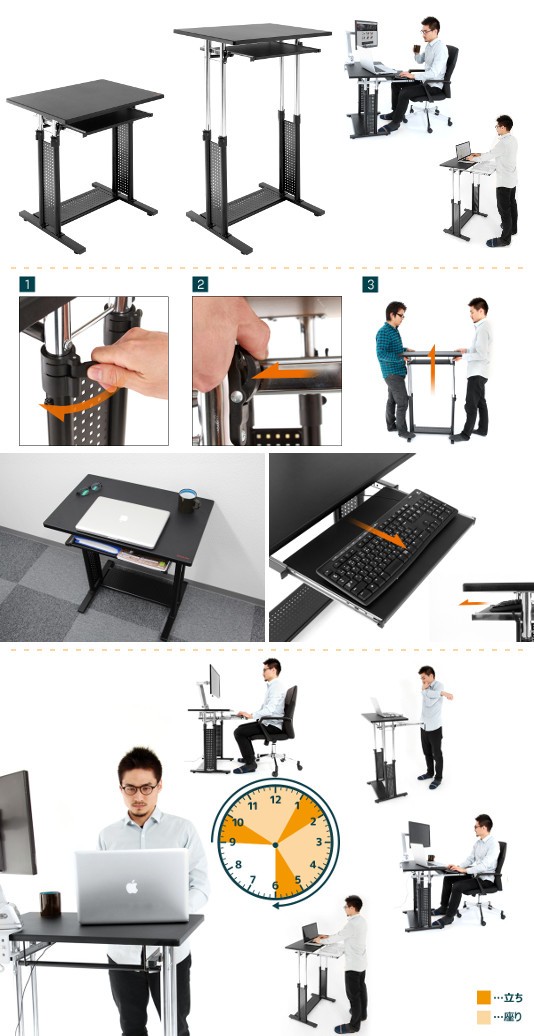 1
2
3

12
1
2
3
4
5
6
7
8
9
10
11

…立ち
…座り