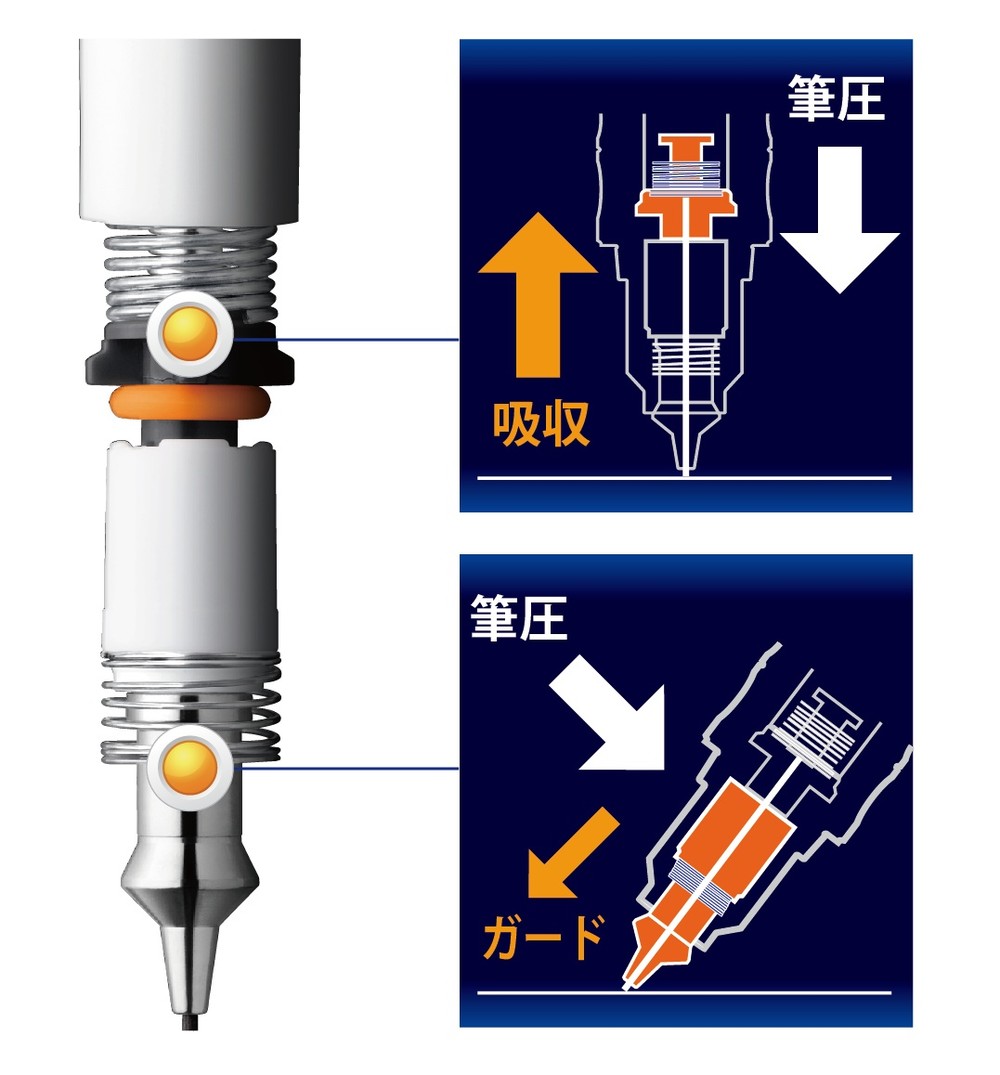 筆圧

吸収

筆圧

ガード