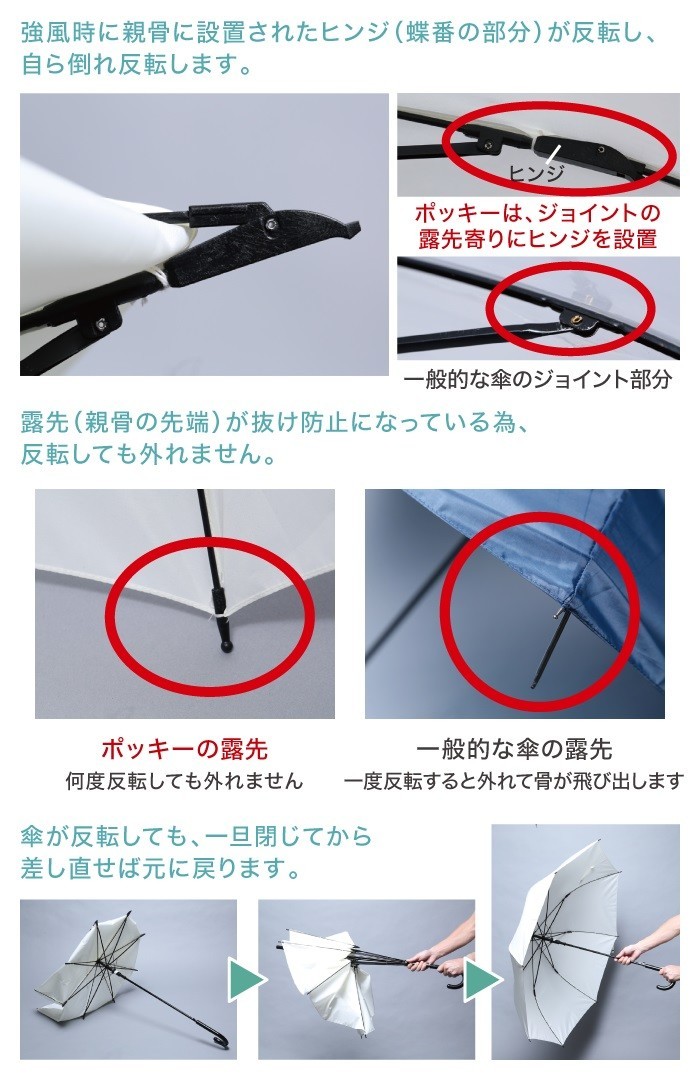 強風時に親骨に設置されたヒンジ（蝶番の部分）が反転し、自ら倒れ反転します。

ヒンジ

ポッキーは、ジョイントの露先寄りにヒンジを設置

一般的な傘のジョイント部分

露先（親骨の先端）が抜け防止になっている為、反転しても外れません。

ポッキーの露先
何度反転しても外れません

一般的な傘の露先
一度反転すると外れて骨が飛び出します

傘が反転しても、一旦閉じてから差し直せば元に戻ります。