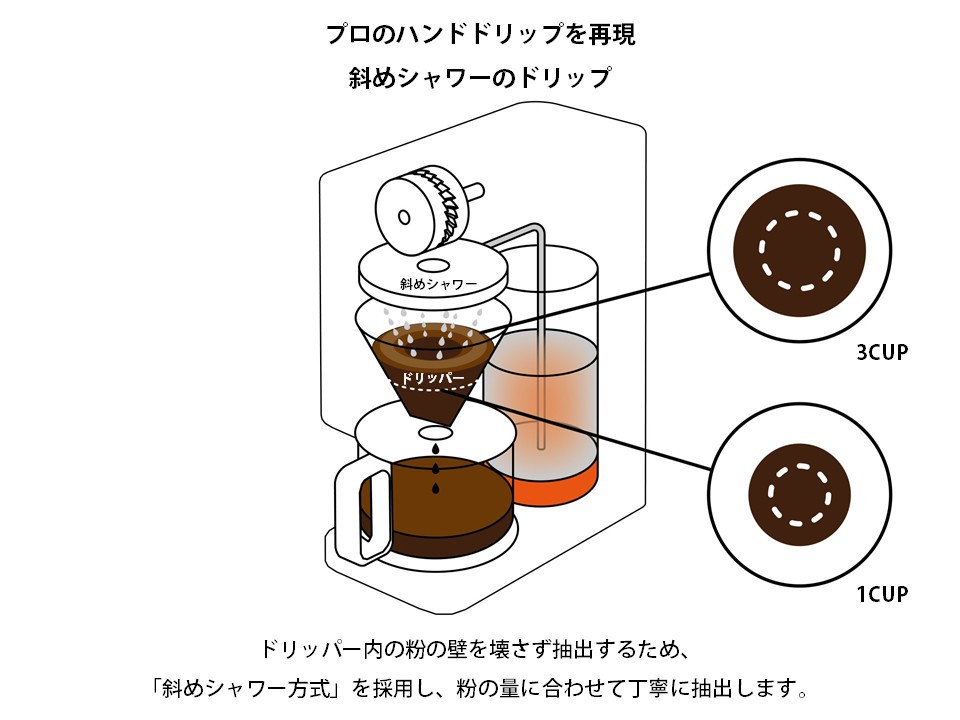 プロのハンドドリップを再現
斜めシャワーのドリップ

斜めシャワー

ドリッパー

3CUP

1CUP

ドリッパー内の粉の壁を壊さず抽出するため、
「斜めシャワー方式」を採用し、粉の量に合わせて丁寧に抽出します。