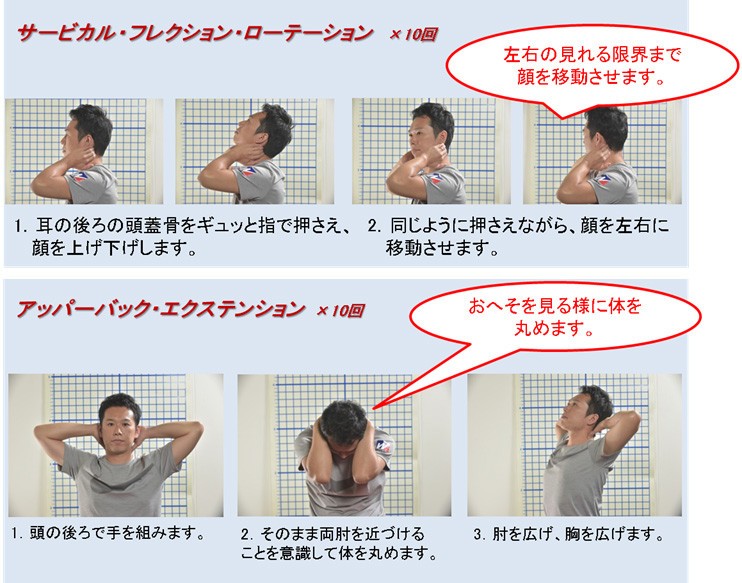 サービカル・フレクション・ローテーション ×10回

左右の見れる限界まで顔を移動させます。

1. 耳の後ろの頭蓋骨をギュッと指で押さえ、顔を上げ下げします。

2. 同じように押さえながら、顔を左右に移動させます。

アッパーバック・エクステンション ×10回

おへそを見る様に体を丸めます。

1. 頭の後ろで手を組みます。

2. そのまま両肘を近づけることを意識して体を丸めます。

3. 肘を広げ、胸を広げます。